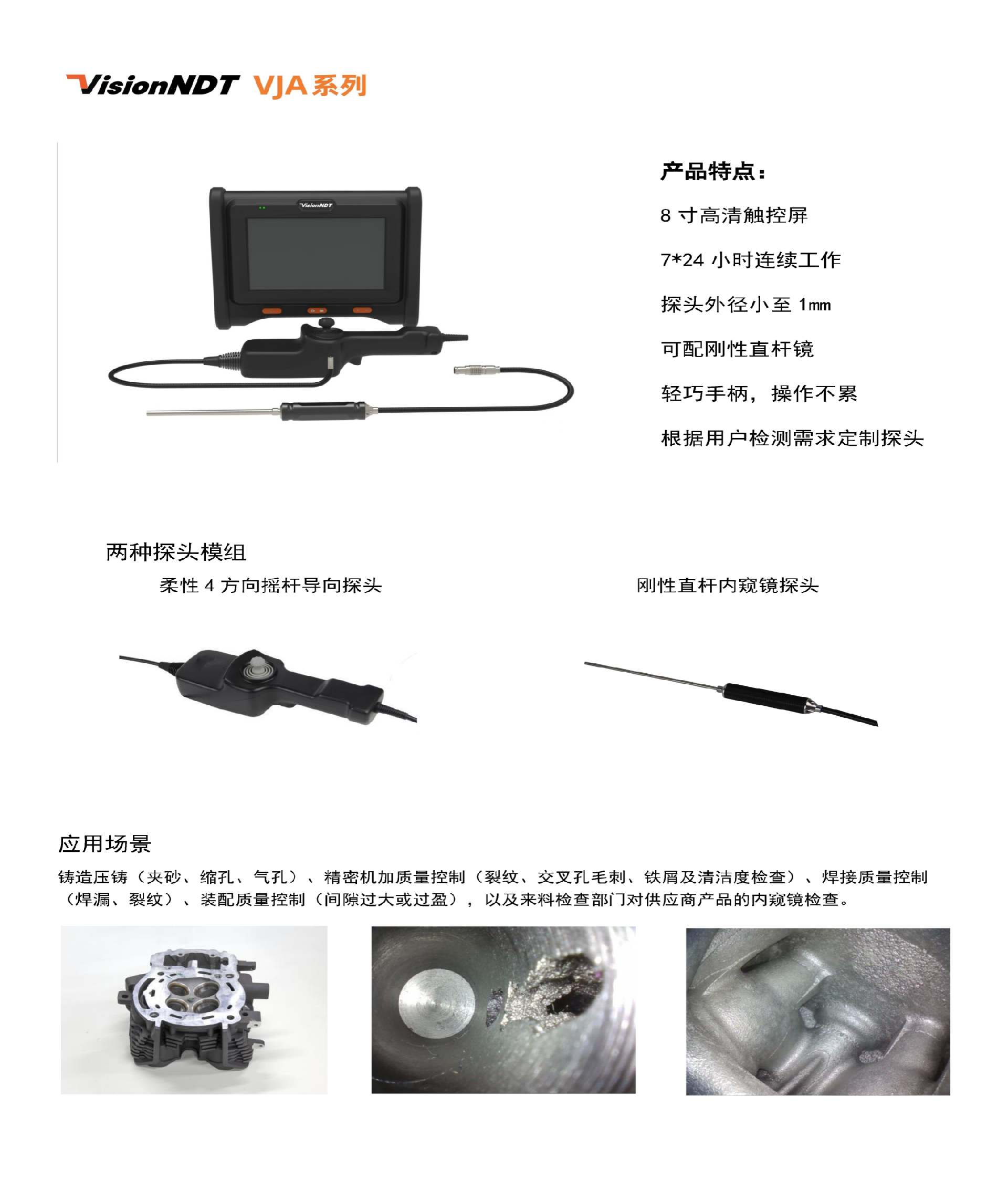 VisionNDT VJA系列

VisionNDT

产品特点：

8 寸高清触控屏

7*24 小时连续工作

探头外径小至 1mm

可配刚性直杆镜

轻巧手柄，操作不累

根据用户检测需求定制探头

两种探头模组

柔性 4 方向摇杆导向探头

刚性直杆内窥镜探头

应用场景

铸造压铸（夹砂、缩孔、气孔）、精密机加质量控制（裂纹、交叉孔毛刺、铁屑及清洁度检查）、焊接质量控制（焊漏、裂纹）、装配质量控制（间隙过大或过盈），以及来料检查部门对供应商产品的内窥镜检查。